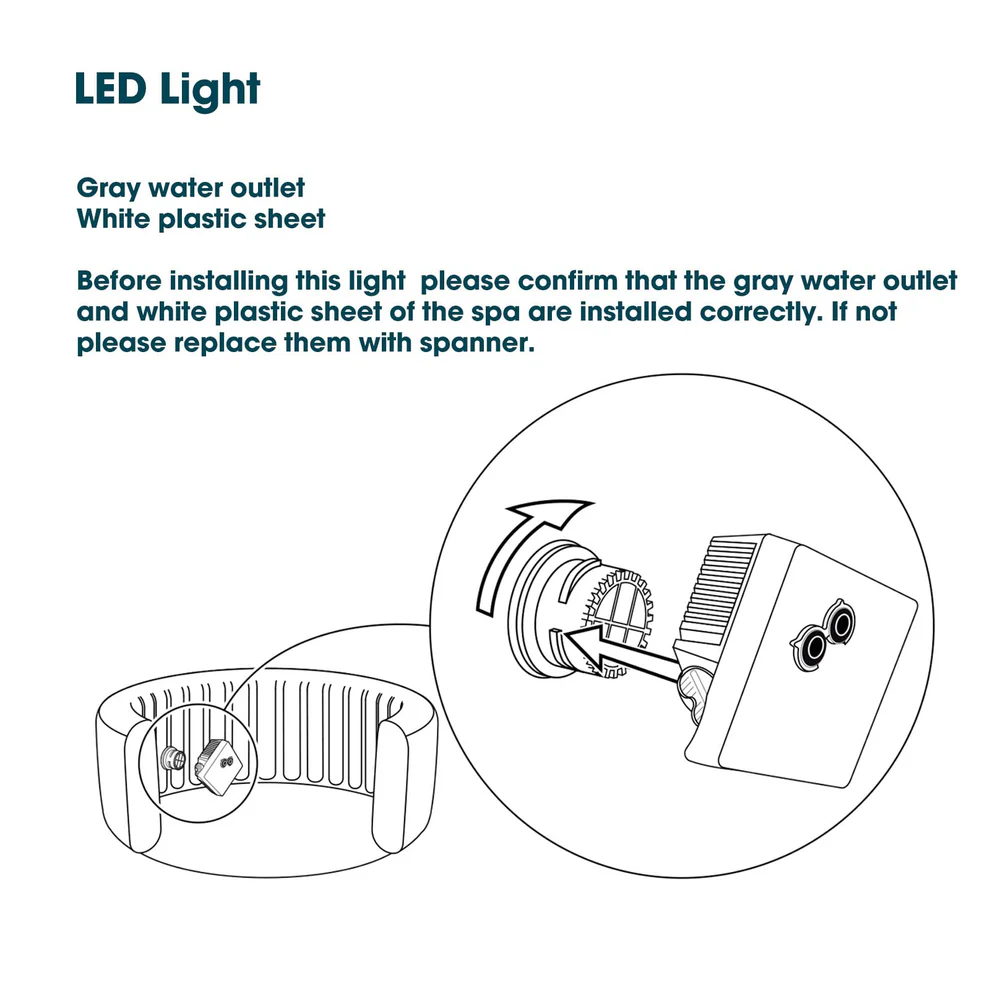 LED Light

Gray water outlet
White plastic sheet

Before installing this light  please confirm that the gray water outlet and white plastic sheet of the spa are installed correctly. If not please replace them with spanner.