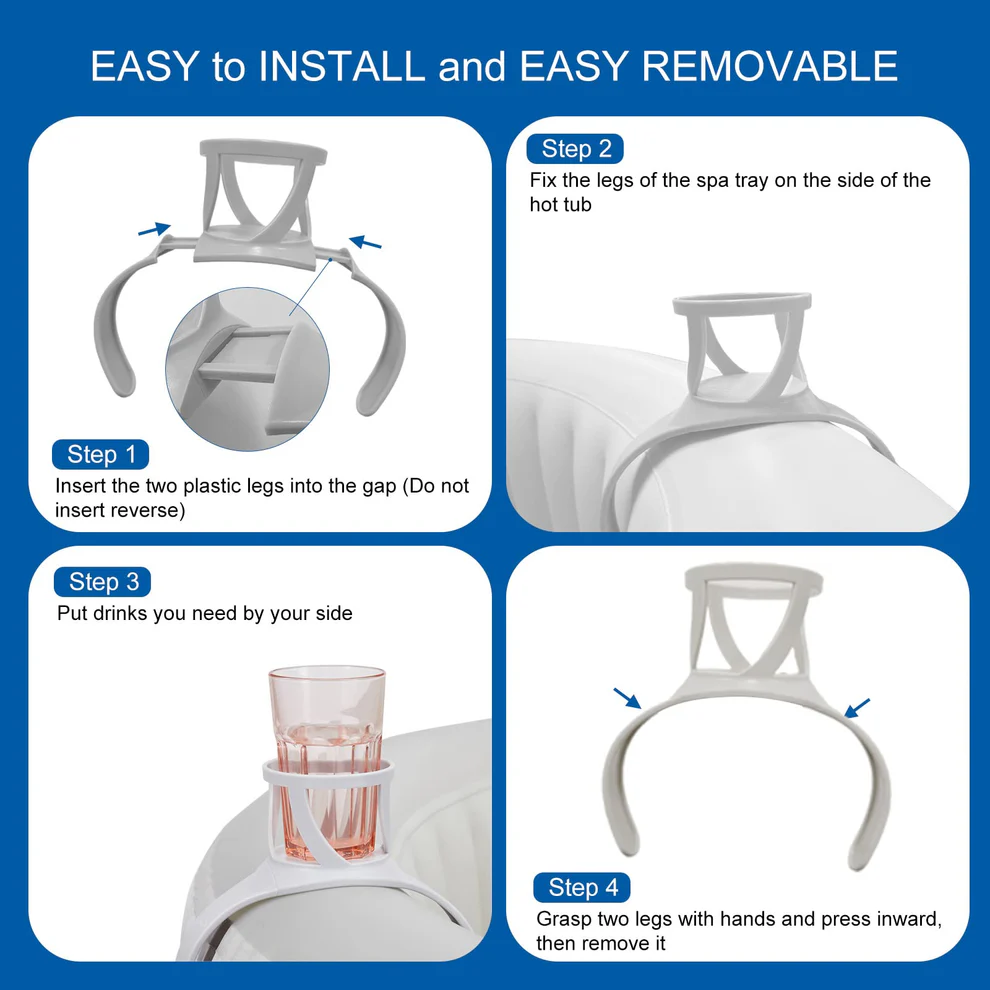 EASY to INSTALL and EASY REMOVABLE

Step 1
Insert the two plastic legs into the gap (Do not insert reverse)

Step 2
Fix the legs of the spa tray on the side of the hot tub

Step 3
Put drinks you need by your side

Step 4
Grasp two legs with hands and press inward, then remove it